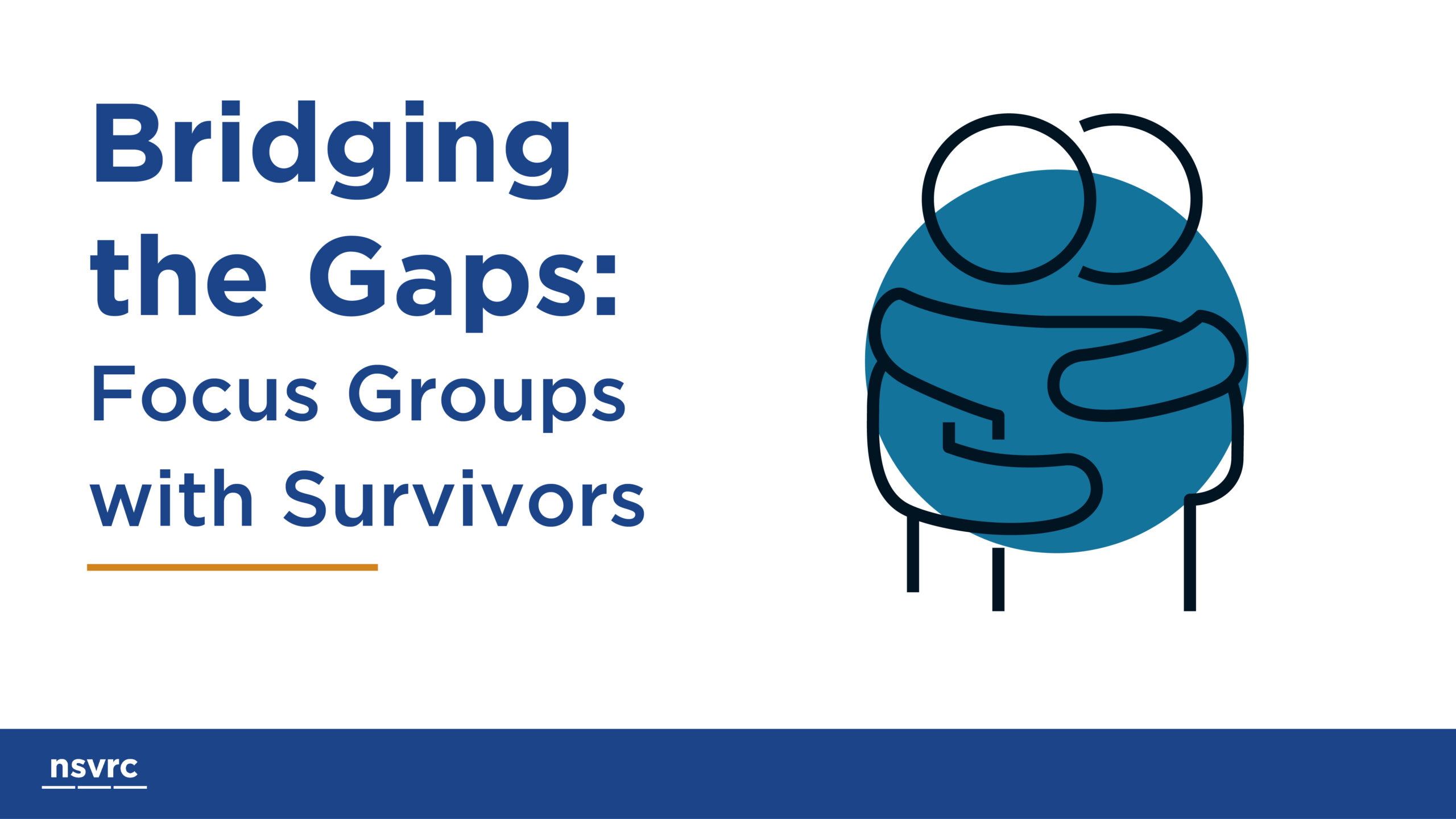 Bridging the Gaps: Focus Groups with Survivors

nsvrc