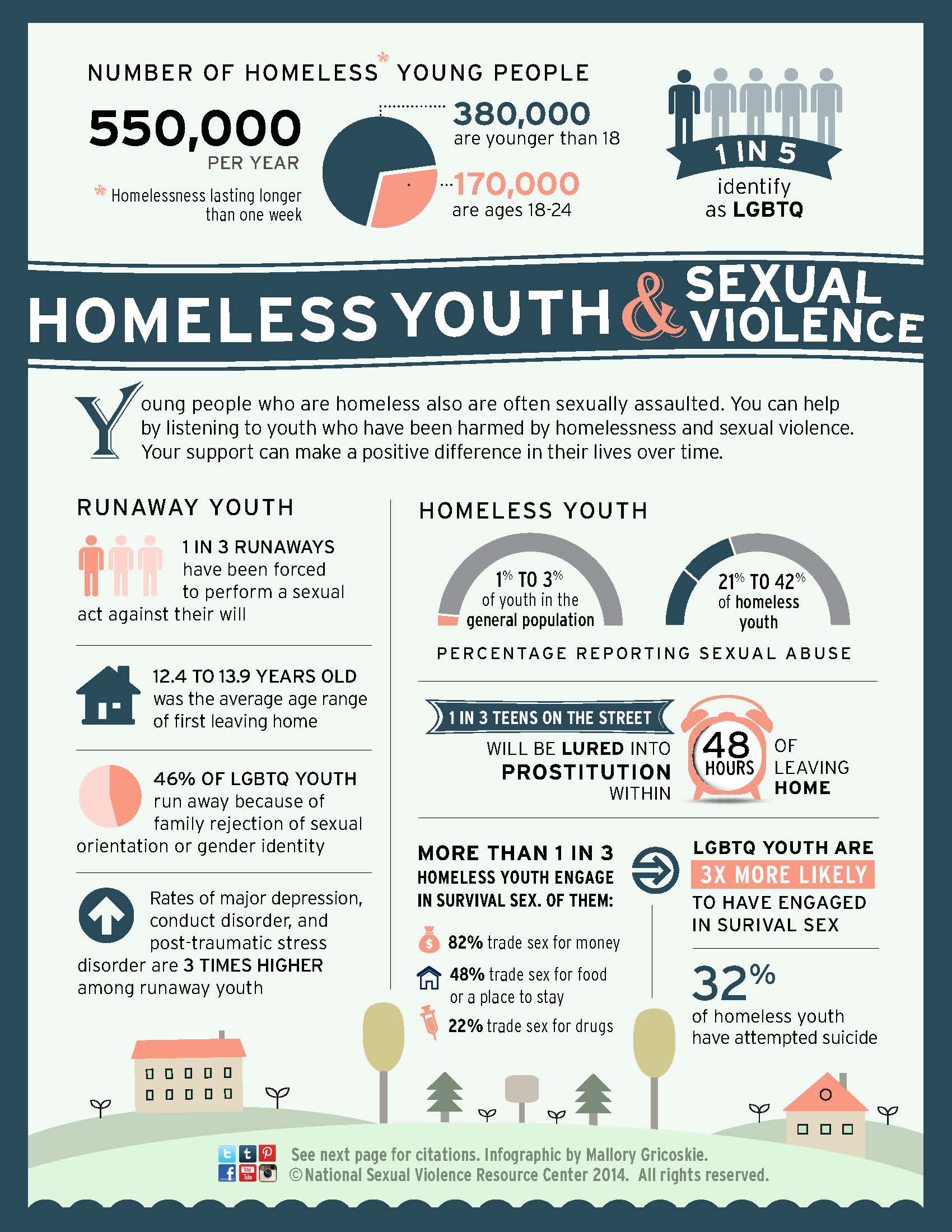 NUMBER OF HOMELESS* YOUNG PEOPLE

550,000
PER YEAR

* Homelessness lasting longer than one week

380,000
are younger than 18

170,000
are ages 18-24

1 IN 5
identify as LGBTQ

HOMELESS YOUTH & SEXUAL VIOLENCE

Young people who are homeless also are often sexually assaulted. You can help by listening to youth who have been harmed by homelessness and sexual violence. Your support can make a positive difference in their lives over time.

RUNAWAY YOUTH

1 IN 3 RUNAWAYS have been forced to perform a sexual act against their will

12.4 TO 13.9 YEARS OLD was the average age range of first leaving home

46% OF LGBTQ YOUTH run away because of family rejection of sexual orientation or gender identity

Rates of major depression, conduct disorder, and post-traumatic stress disorder are 3 TIMES HIGHER among runaway youth

HOMELESS YOUTH

1% TO 3% of youth in the general population

21% TO 42% of homeless youth

PERCENTAGE REPORTING SEXUAL ABUSE

1 IN 3 TEENS ON THE STREET WILL BE LURED INTO PROSTITUTION WITHIN 48 HOURS OF LEAVING HOME

MORE THAN 1 IN 3 HOMELESS YOUTH ENGAGE IN SURVIVAL SEX. OF THEM:

82% trade sex for money

48% trade sex for food or a place to stay

22% trade sex for drugs

LGBTQ YOUTH ARE 3X MORE LIKELY TO HAVE ENGAGED IN SURIVAL SEX

32% of homeless youth have attempted suicide

See next page for citations. Infographic by Mallory Gricoskie.
©National Sexual Violence Resource Center 2014. All rights reserved.